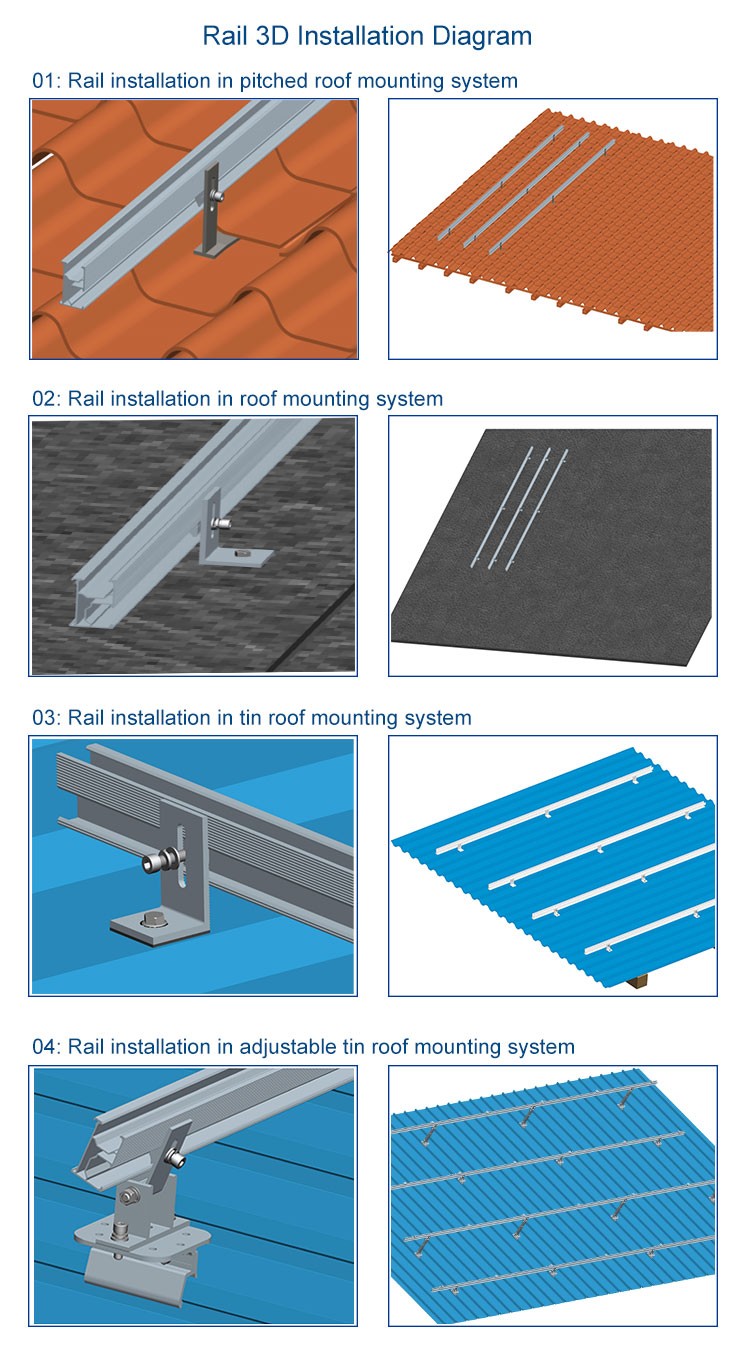 Rail 3D Installation Diagram

01: Rail installation in pitched roof mounting system

02: Rail installation in roof mounting system

03: Rail installation in tin roof mounting system

04: Rail installation in adjustable tin roof mounting system