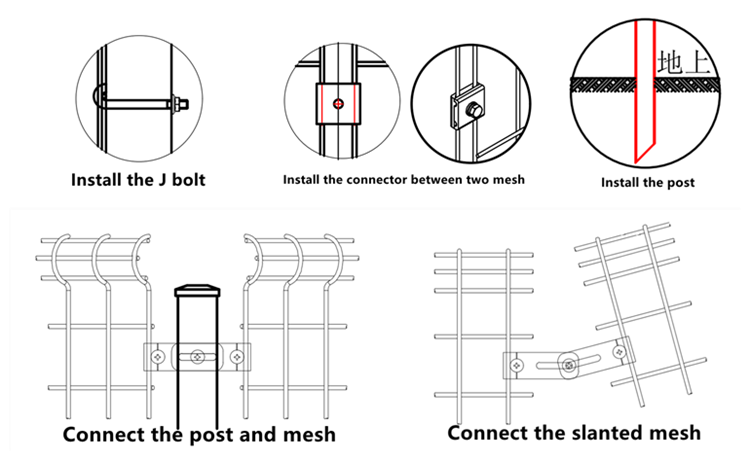 Install the J bolt

Install the connector between two mesh

地上

Install the post

Connect the post and mesh

Connect the slanted mesh