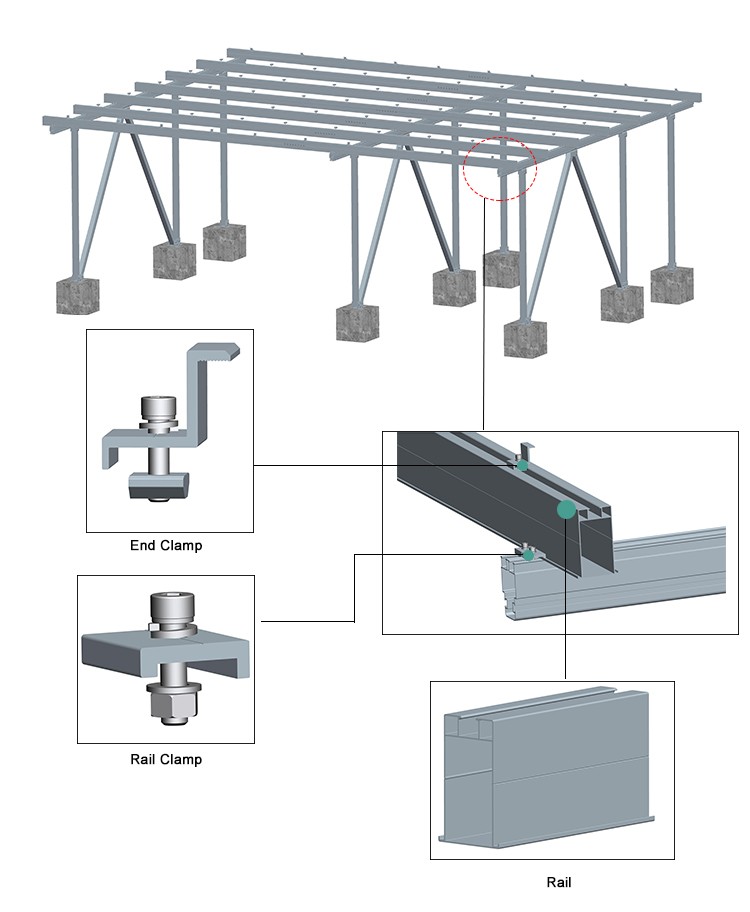 End Clamp

Rail Clamp

Rail