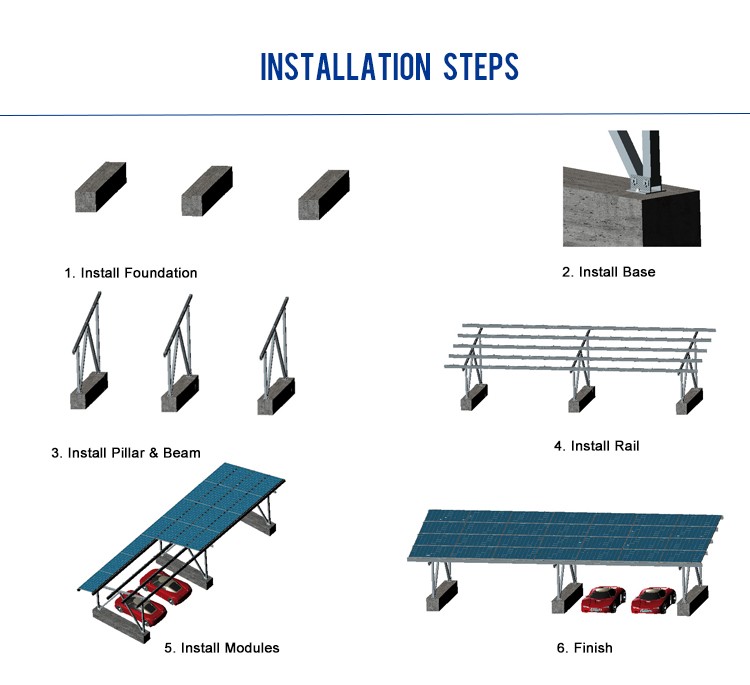 INSTALLATION STEPS

1. Install Foundation

2. Install Base

3. Install Pillar & Beam

4. Install Rail

5. Install Modules

6. Finish